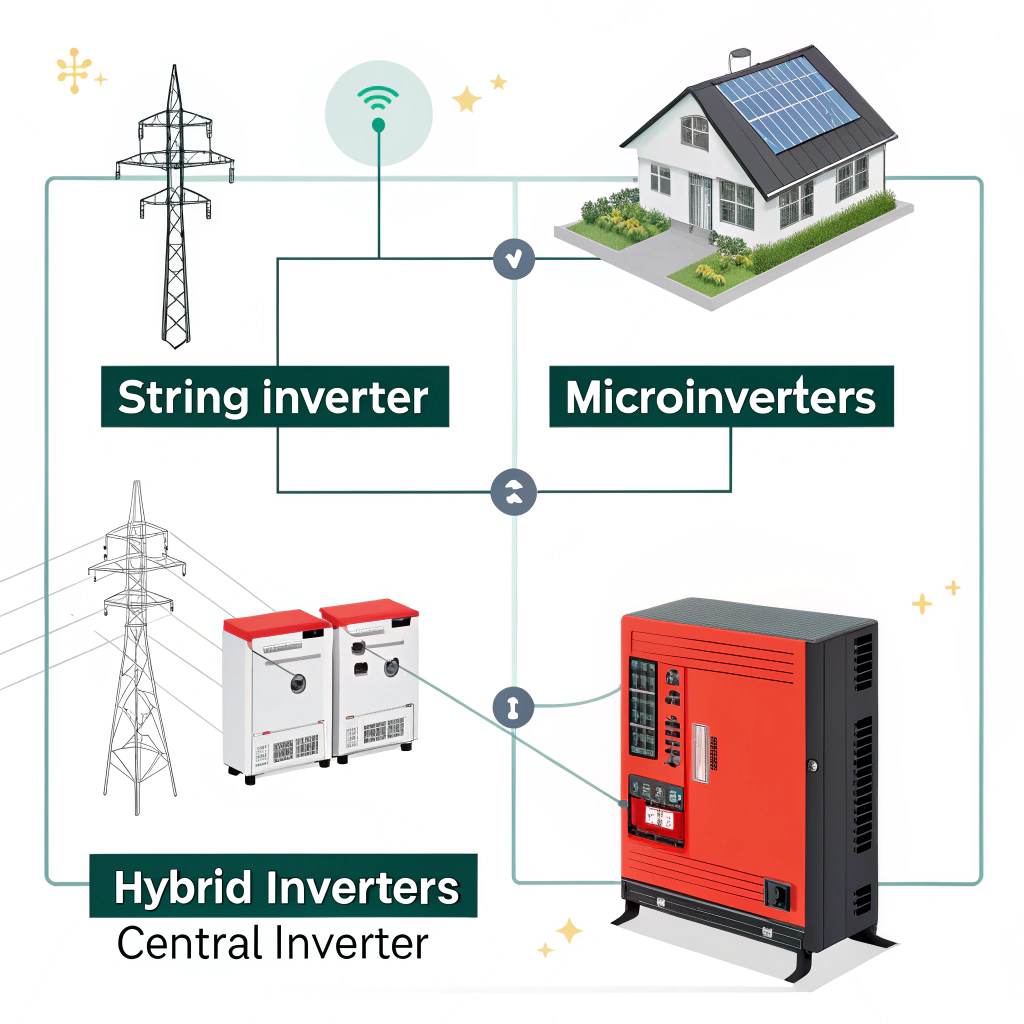 String inverter

Microinverters

Hybrid Inverters

Central Inverter