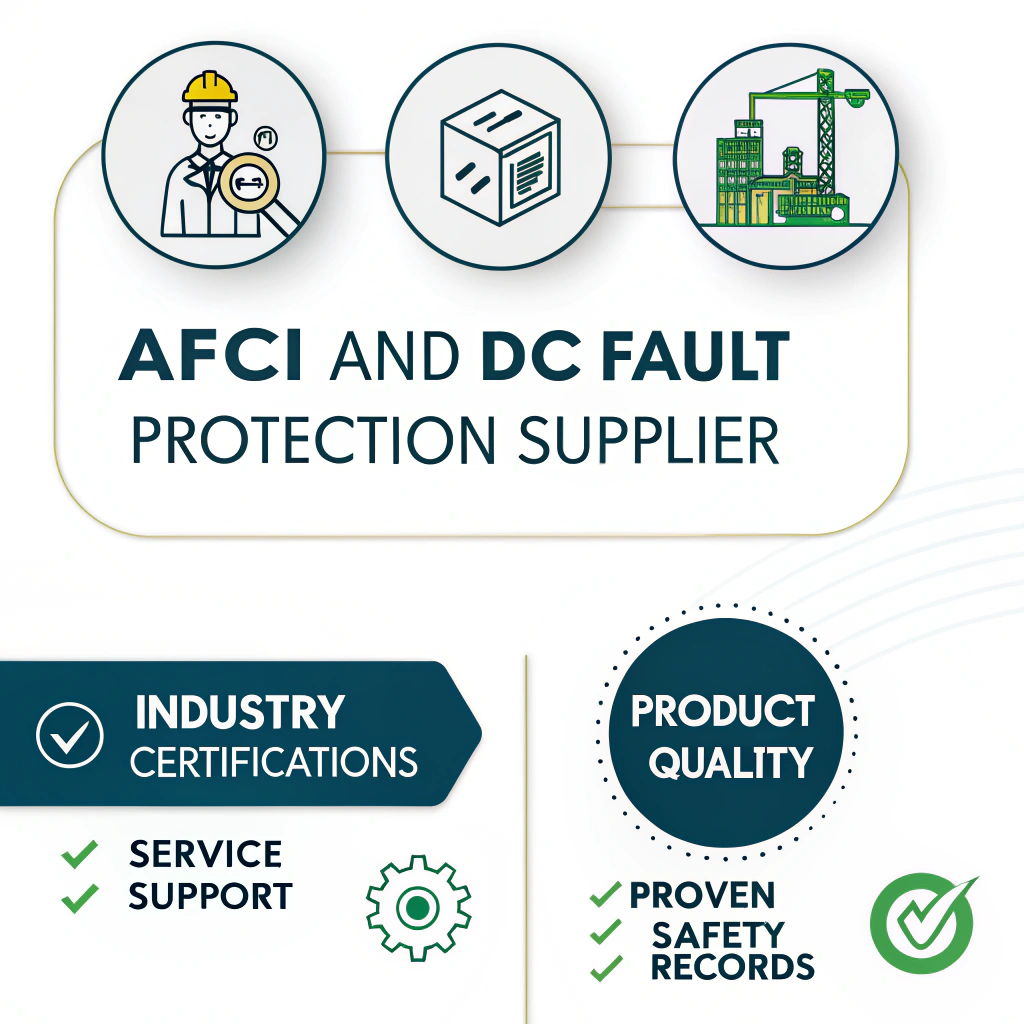 AFCI AND DC FAULT PROTECTION SUPPLIER

INDUSTRY CERTIFICATIONS

SERVICE
SUPPORT

PRODUCT QUALITY

PROVEN
SAFETY
RECORDS