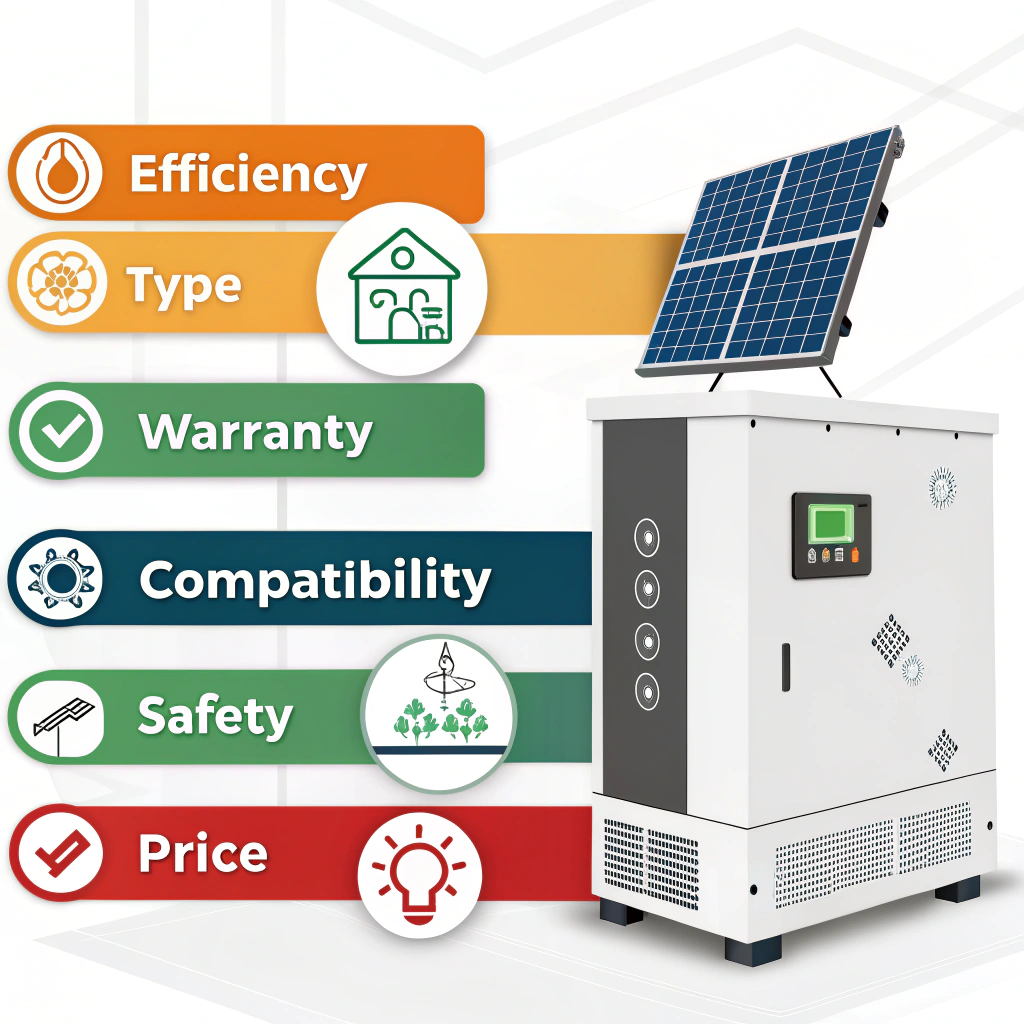 Efficiency

Type

Warranty

Compatibility

Safety

Price