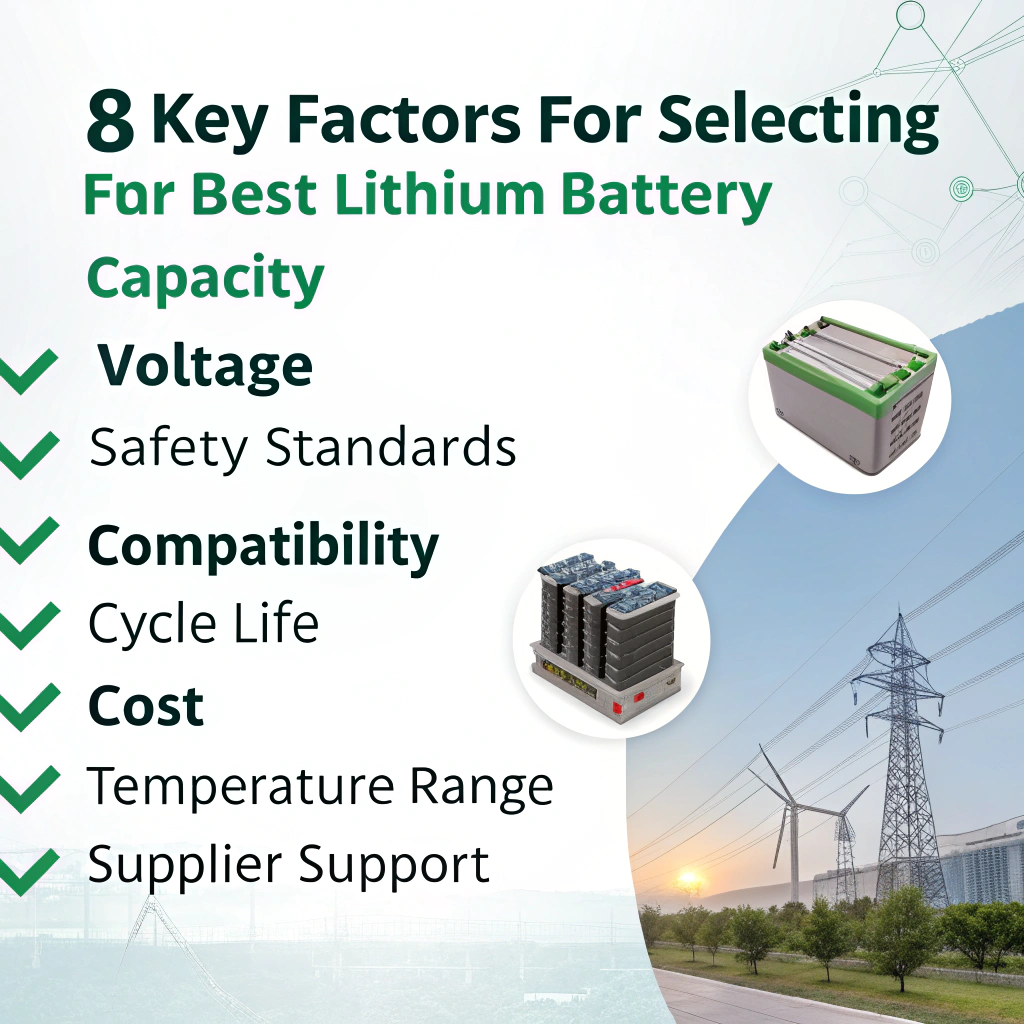 8 Key Factors For Selecting
Fɑr Best Lithium Battery

Capacity

Voltage

Safety Standards

Compatibility

Cycle Life

Cost

Temperature Range

Supplier Support